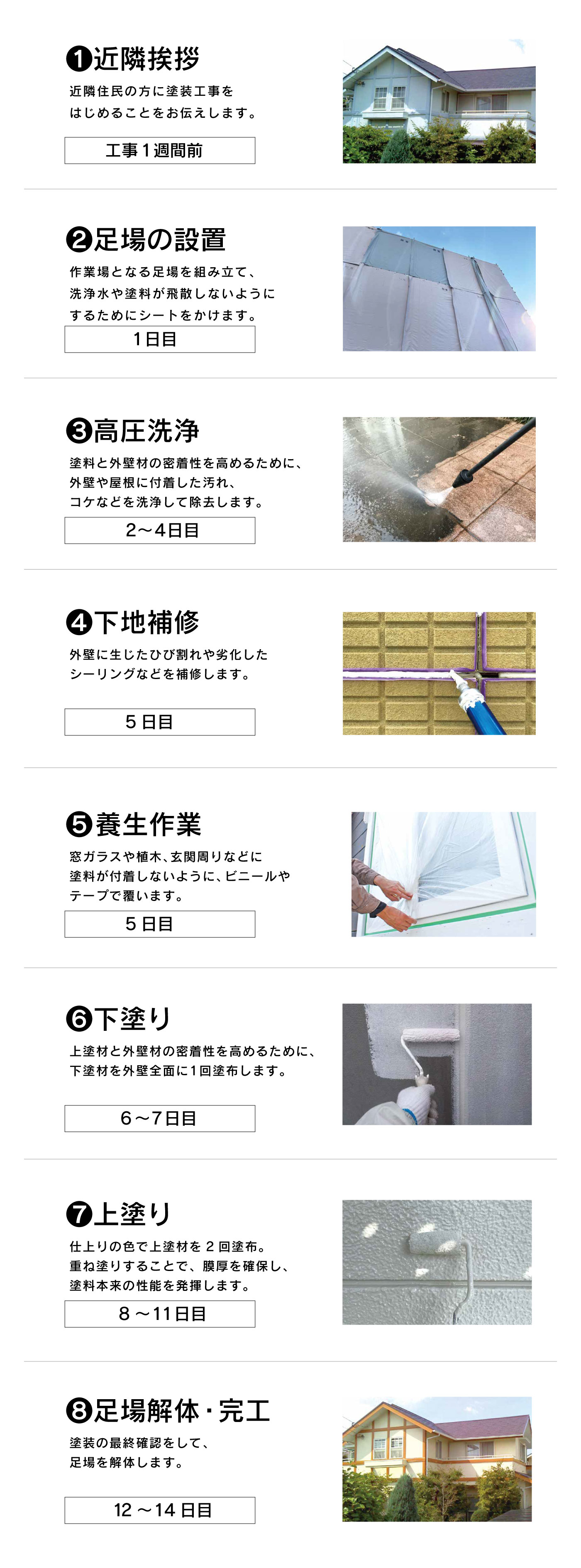 ❶近隣挨拶

近隣住民の方に塗装工事をはじめることをお伝えします。

工事１週間前

❷足場の設置

作業場となる足場を組み立て、洗浄水や塗料が飛散しないようにするためにシートをかけます。

1日目

❸高圧洗浄

塗料と外壁材の密着性を高めるために、外壁や屋根に付着した汚れ、コケなどを洗浄して除去します。

2～4日目

❹下地補修

外壁に生じたひび割れや劣化したシーリングなどを補修します。

5日目

❺養生作業

窓ガラスや植木、玄関周りなどに塗料が付着しないように、ビニールやテープで覆います。

5日目

❻下塗り

上塗材と外壁材の密着性を高めるために、下塗材を外壁全面に1回塗布します。

6～7日目

❼上塗り

仕上りの色で上塗材を２回塗布。重ね塗りすることで、膜厚を確保し、塗料本来の性能を発揮します。

8～11日目

❽足場解体・完工

塗装の最終確認をして、足場を解体します。

12～14日目